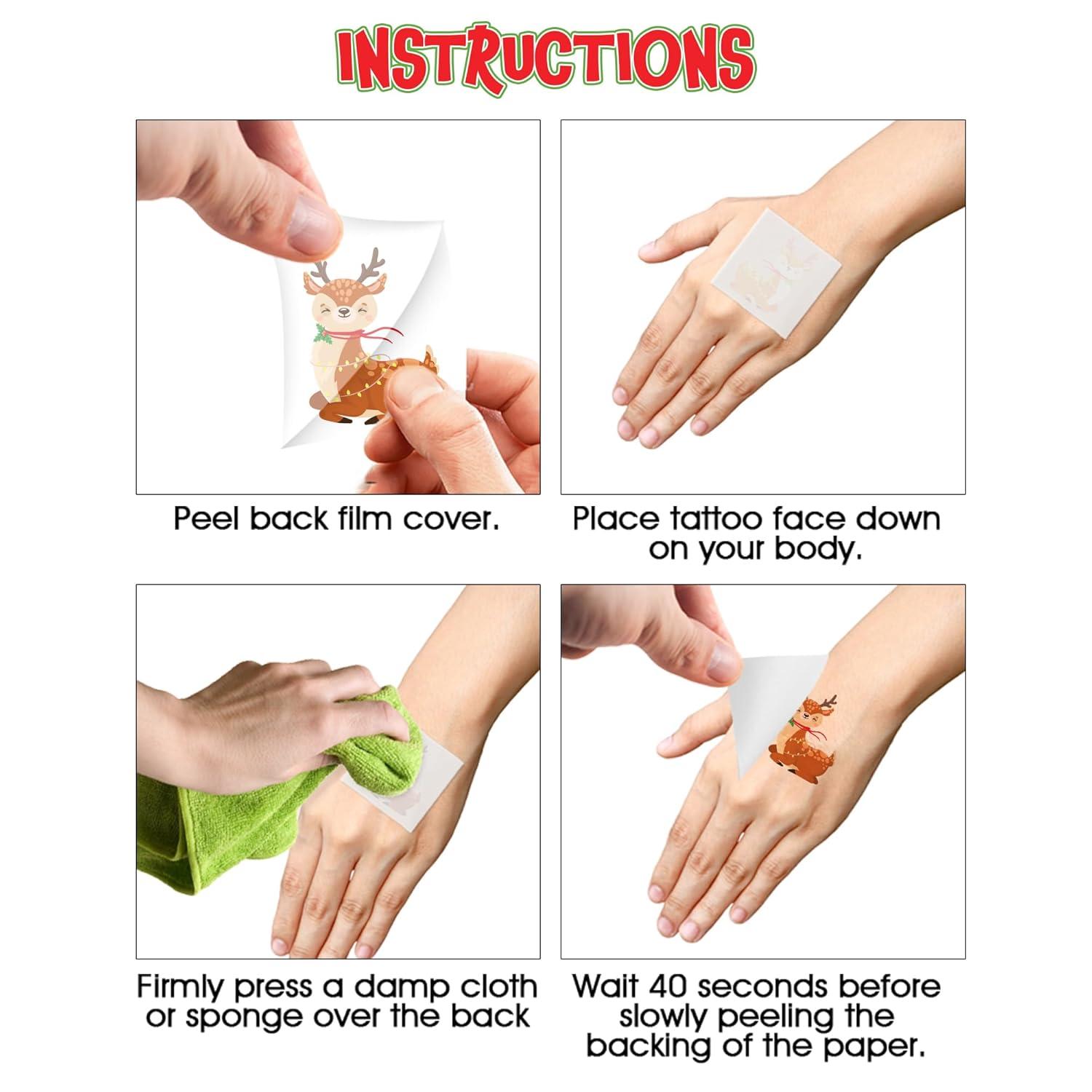 INSTRUCTIONS

Peel back film cover.

Place tattoo face down on your body.

Firmly press a damp cloth or sponge over the back

Wait 40 seconds before slowly peeling the backing of the paper.