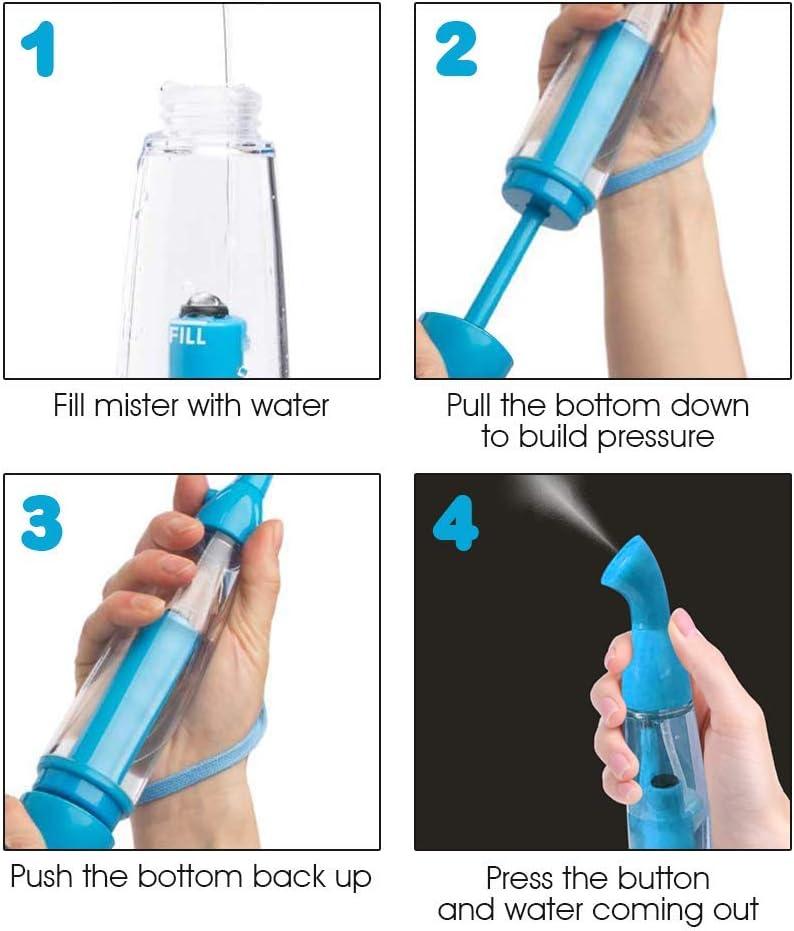 1

FILL

Fill mister with water

2

Pull the bottom down to build pressure

3

Push the bottom back up

4

Press the button and water coming out