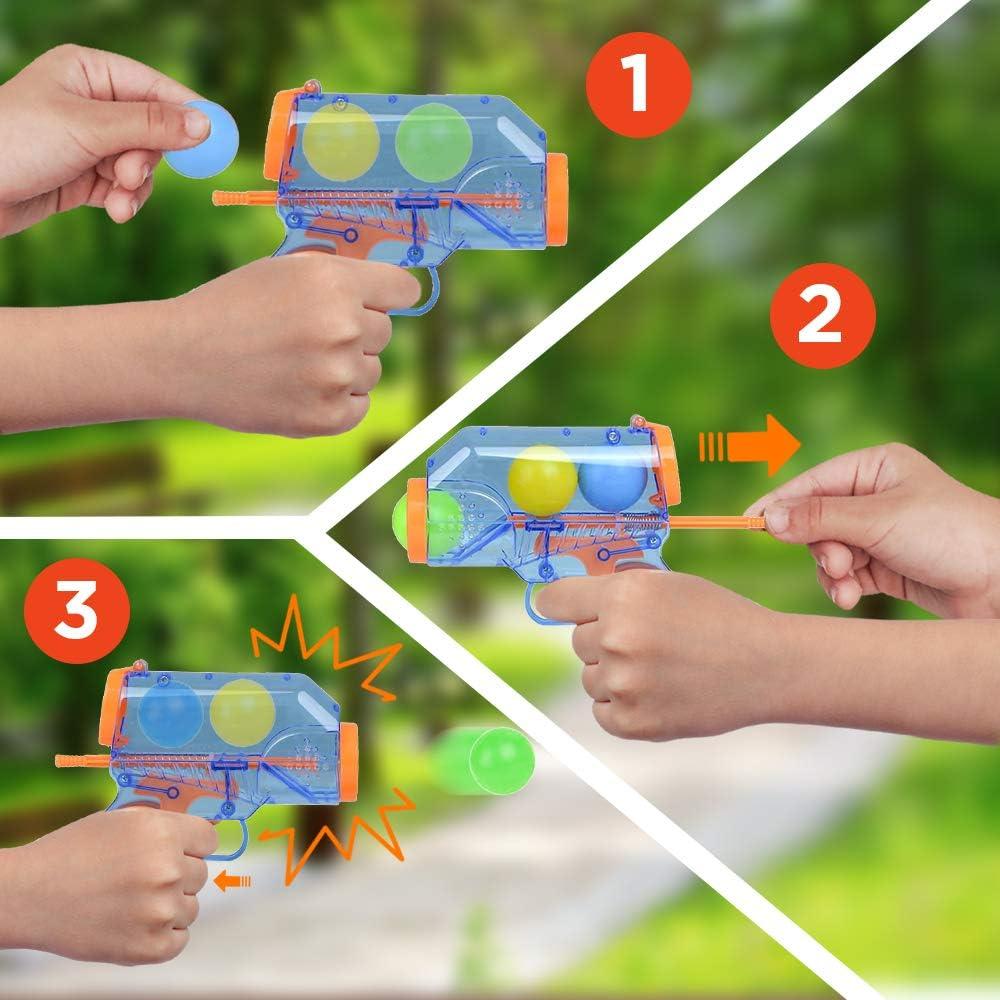 1

2

3